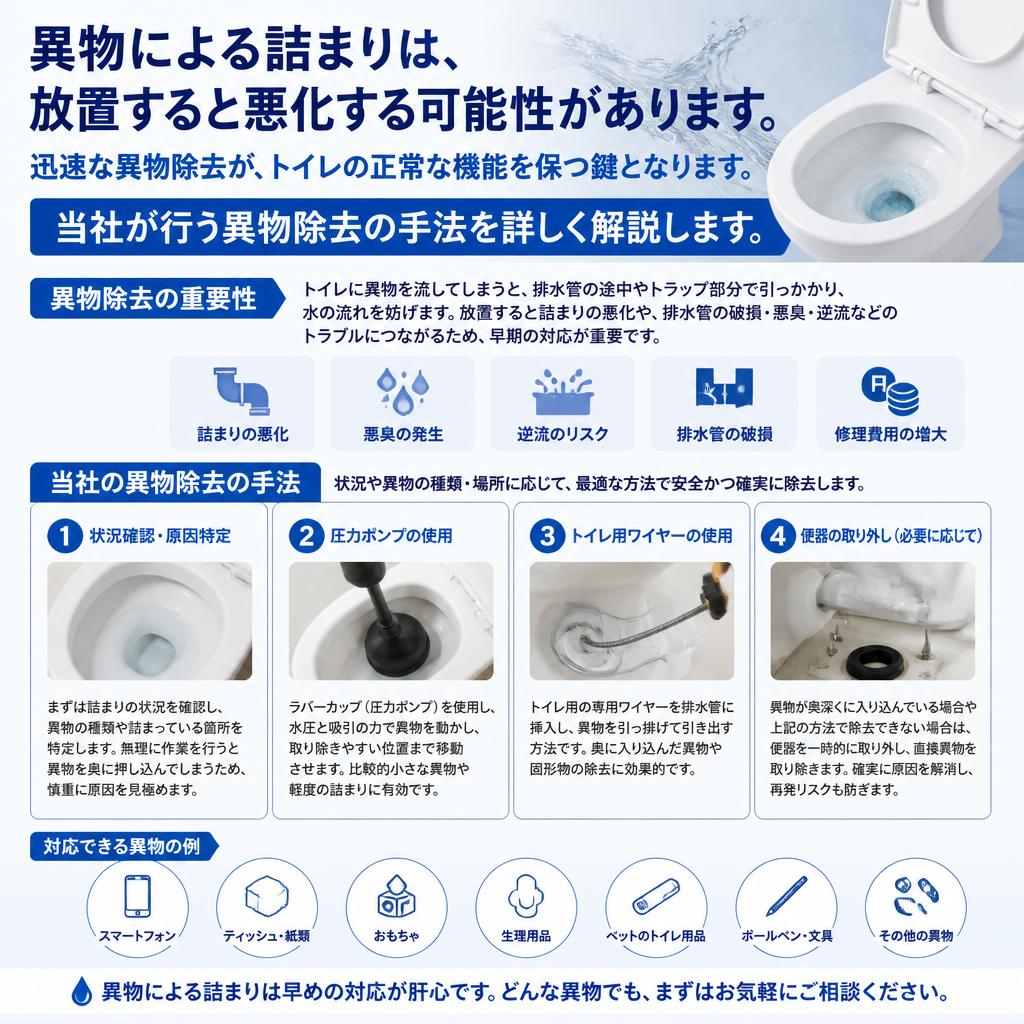 異物による詰まりは、放置すると悪化する可能性があります。

迅速な異物除去が、トイレの正常な機能を保つ鍵となります。

当社が行う異物除去の手法を詳しく解説します。

異物除去の重要性

トイレに異物を流してしまうと、排水管の途中やトラップ部分で引っかかり、水の流れを妨げます。放置すると詰まりの悪化や、排水管の破損・悪臭・逆流などのトラブルにつながるため、早期の対応が重要です。

詰まりの悪化
悪臭の発生
逆流のリスク
排水管の破損
修理費用の増大

当社の異物除去の手法

状況や異物の種類・場所に応じて、最適な方法で安全かつ確実に除去します。

1 状況確認・原因特定

まずは詰まりの状況を確認し、異物の種類や詰まっている箇所を特定します。無理に作業を行うと異物を奥に押し込んでしまうため、慎重に原因を見極めます。

2 圧力ポンプの使用

ラバーカップ（圧力ポンプ）を使用し、水圧と吸引の力で異物を動かし、取り除きやすい位置まで移動させます。比較的小さな異物や軽度の詰まりに有効です。

3 トイレ用ワイヤーの使用

トイレ用の専用ワイヤーを排水管に挿入し、異物を引っ掛けて引き出す方法です。奥に入り込んだ異物や固形物の除去に効果的です。

4 便器の取り外し（必要に応じて）

異物が奥深くに入り込んでいる場合や上記の方法で除去できない場合は、便器を一時的に取り外し、直接異物を取り除きます。確実に原因を解消し、再発リスクも防ぎます。

対応できる異物の例

スマートフォン
ティッシュ・紙類
おもちゃ
生理用品
ペットのトイレ用品
ボールペン・文具
その他の異物

異物による詰まりは早めの対応が肝心です。どんな異物でも、まずはお気軽にご相談ください。